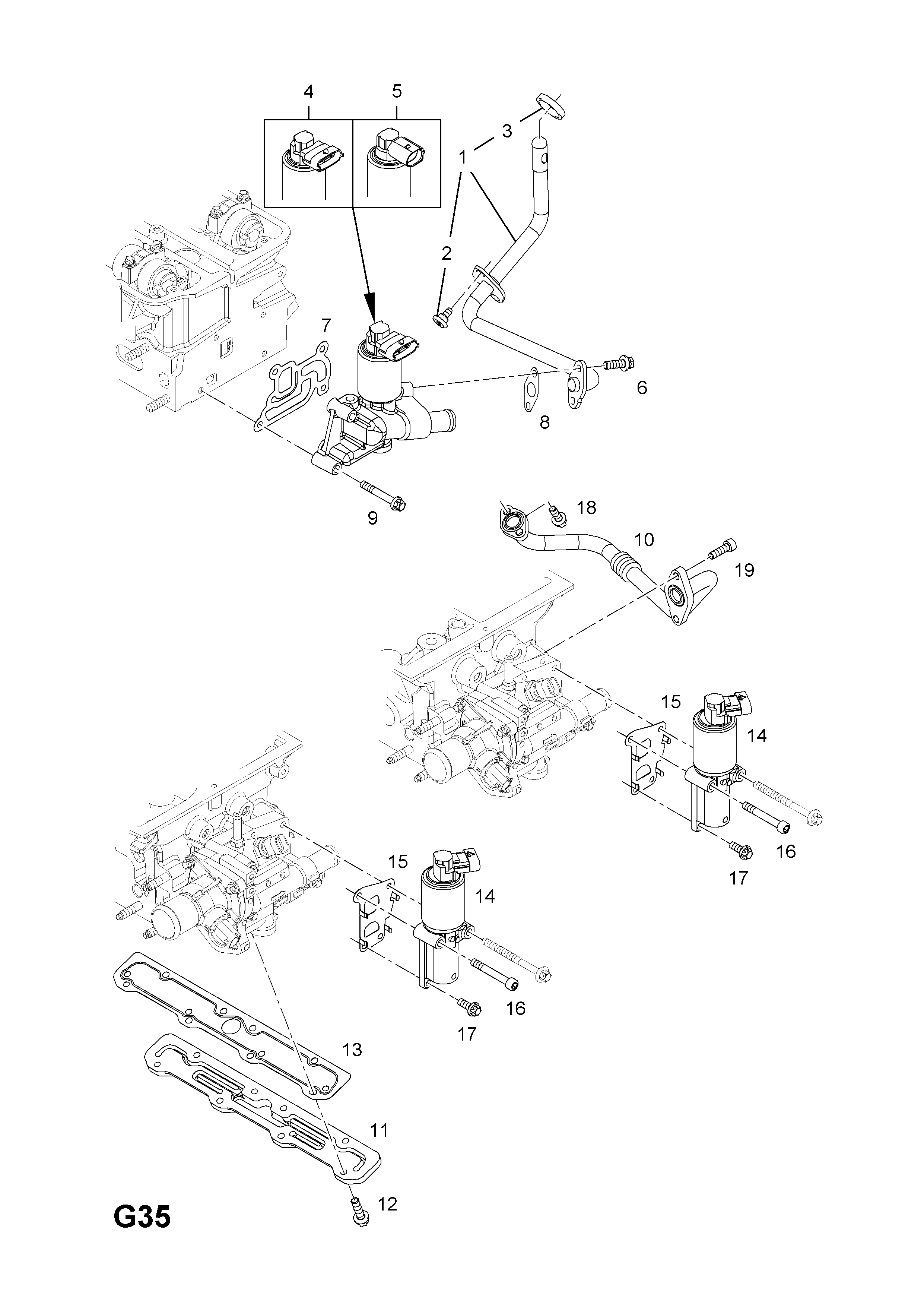 4
5
3
1
2
7
6
8
9
18
10
19
15
14
16
17
15
14
16
17
13
11
12
G35